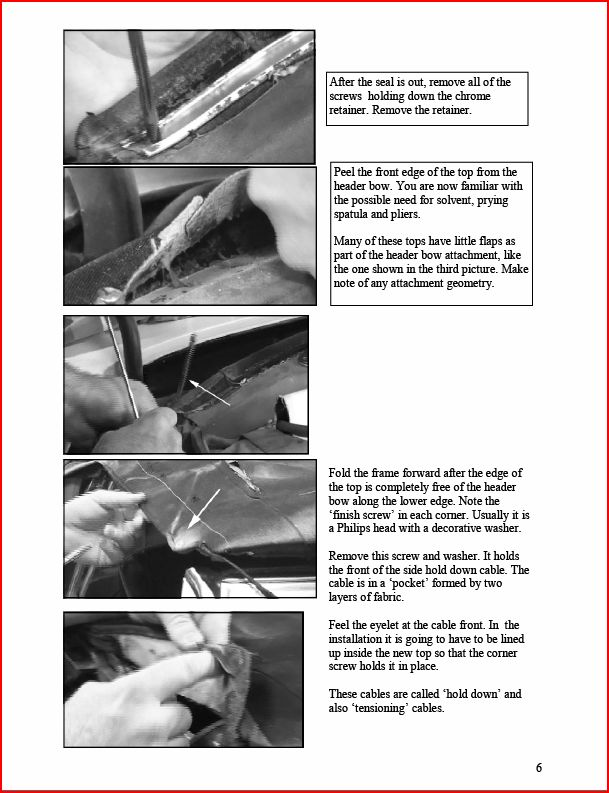 After the seal is out, remove all of the screws holding down the chrome retainer. Remove the retainer.

Peel the front edge of the top from the header bow. You are now familiar with the possible need for solvent, prying spatula and pliers.

Many of these tops have little flaps as part of the header bow attachment, like the one shown in the third picture. Make note of any attachment geometry.

Fold the frame forward after the edge of the top is completely free of the header bow along the lower edge. Note the 'finish screw' in each corner. Usually it is a Philips head with a decorative washer.

Remove this screw and washer. It holds the front of the side hold down cable. The cable is in a 'pocket' formed by two layers of fabric.

Feel the eyelet at the cable front. In the installation it is going to have to be lined up inside the new top so that the corner screw holds it in place.

These cables are called 'hold down' and also 'tensioning' cables.

6